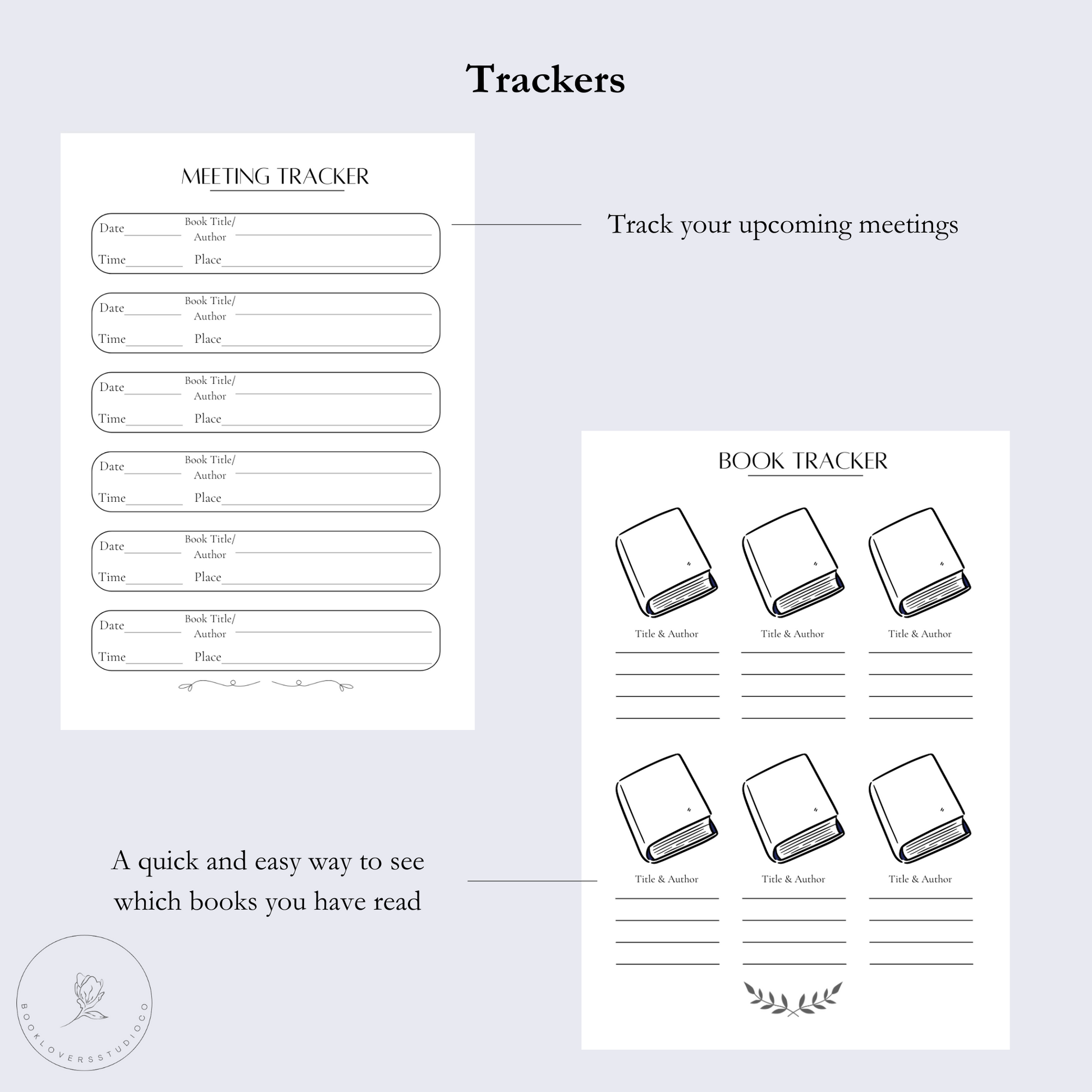 Trackers

MEETING TRACKER

Date
Book Title/
Author
Time
Place

Date
Book Title/
Author
Time
Place

Date
Book Title/
Author
Time
Place

Date
Book Title/
Author
Time
Place

Date
Book Title/
Author
Time
Place

Date
Book Title/
Author
Time
Place

Track your upcoming meetings

BOOK TRACKER

Title & Author

Title & Author

Title & Author

Title & Author

Title & Author

Title & Author

A quick and easy way to see which books you have read

BOOKLOVERSSTUDIOCO